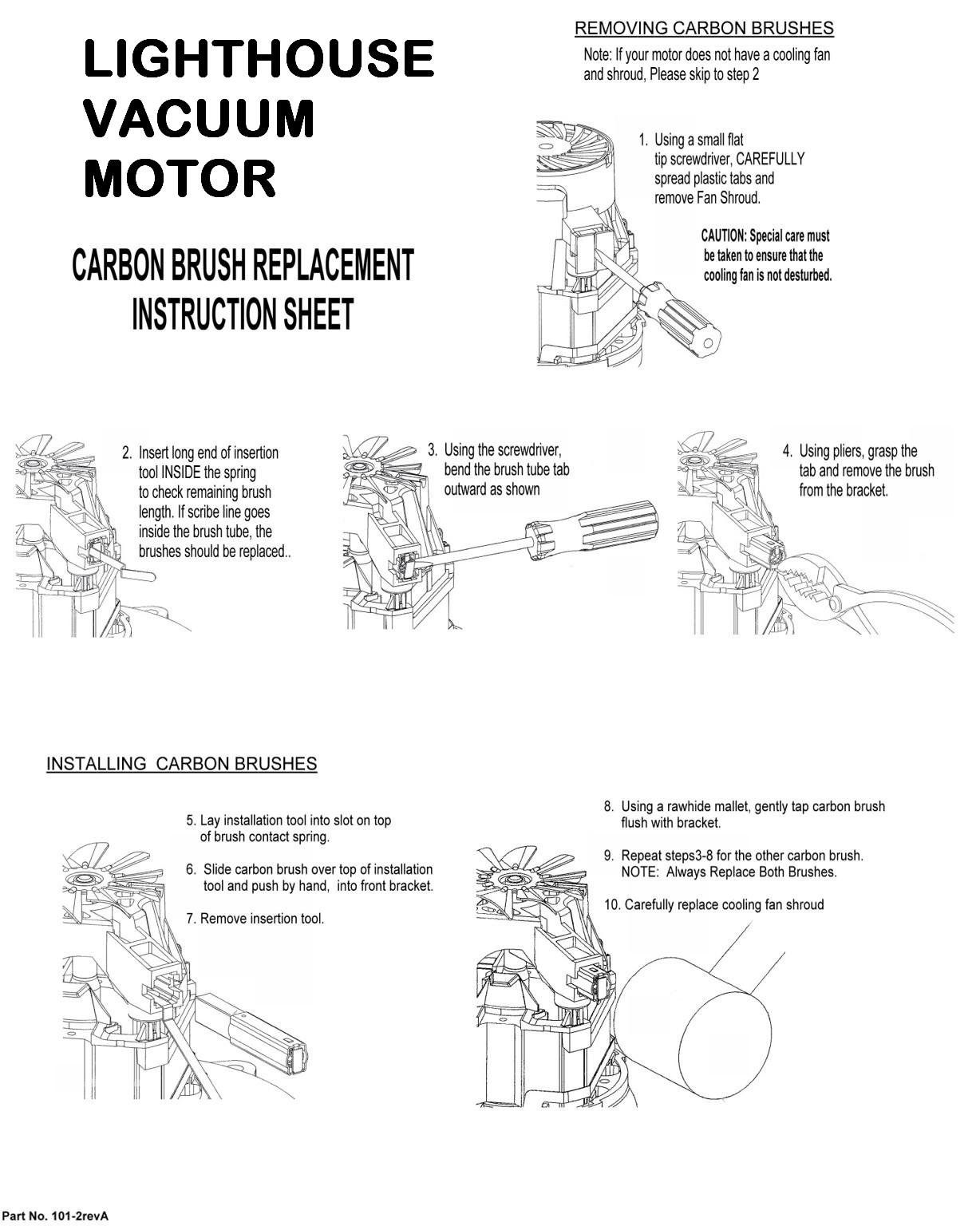 LIGHTHOUSE VACUUM MOTOR

CARBON BRUSH REPLACEMENT INSTRUCTION SHEET

REMOVING CARBON BRUSHES

Note: If your motor does not have a cooling fan and shroud, Please skip to step 2

1. Using a small flat tip screwdriver, CAREFULLY spread plastic tabs and remove Fan Shroud.

CAUTION: Special care must be taken to ensure that the cooling fan is not desturbed.

2. Insert long end of insertion tool INSIDE the spring to check remaining brush length. If scribe line goes inside the brush tube, the brushes should be replaced..

3. Using the screwdriver, bend the brush tube tab outward as shown

4. Using pliers, grasp the tab and remove the brush from the bracket.

INSTALLING CARBON BRUSHES

5. Lay installation tool into slot on top of brush contact spring.

6. Slide carbon brush over top of installation tool and push by hand, into front bracket.

7. Remove insertion tool.

8. Using a rawhide mallet, gently tap carbon brush flush with bracket.

9. Repeat steps3-8 for the other carbon brush. NOTE: Always Replace Both Brushes.

10. Carefully replace cooling fan shroud

Part No. 101-2revA